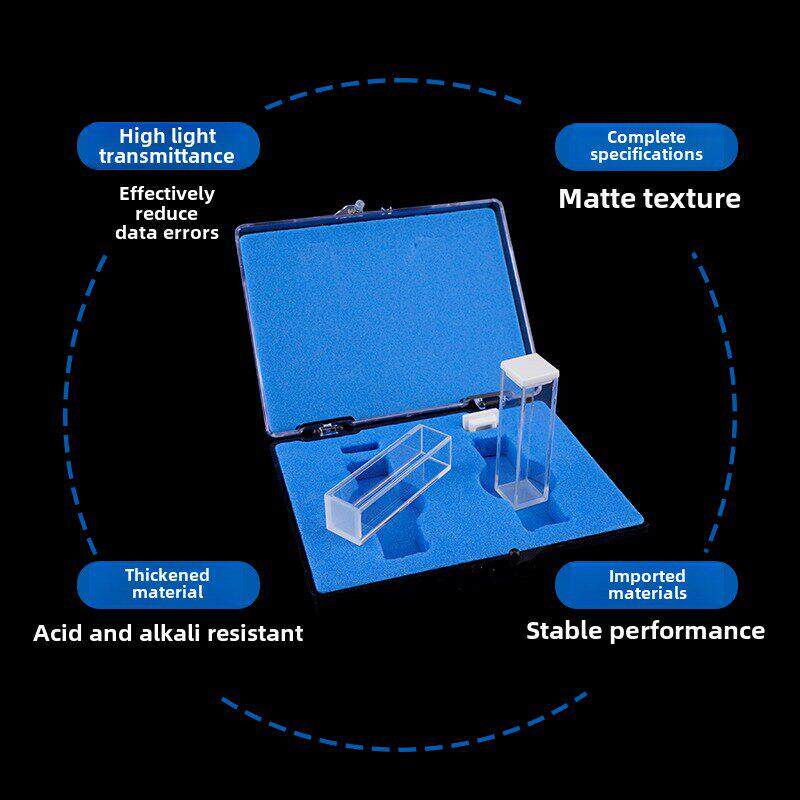 High light transmittance

Effectively reduce data errors

Complete specifications

Matte texture

Thickened material

Acid and alkali resistant

Imported materials

Stable performance