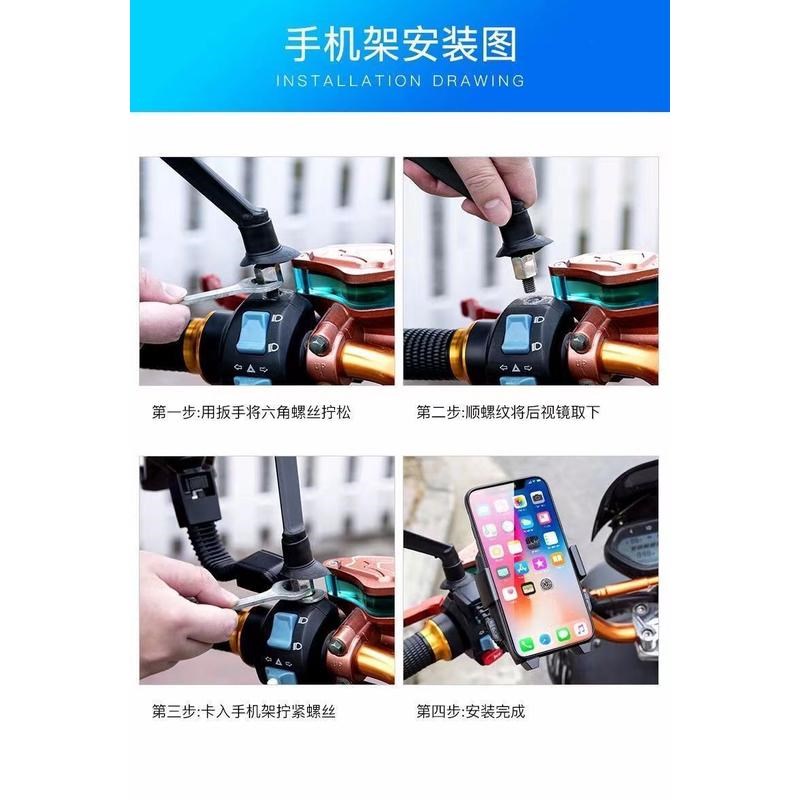 手机架安装图
INSTALLATION DRAWING

第一步:用扳手将六角螺丝拧松

第二步:顺螺纹将后视镜取下

第三步:卡入手机架拧紧螺丝

第四步:安装完成