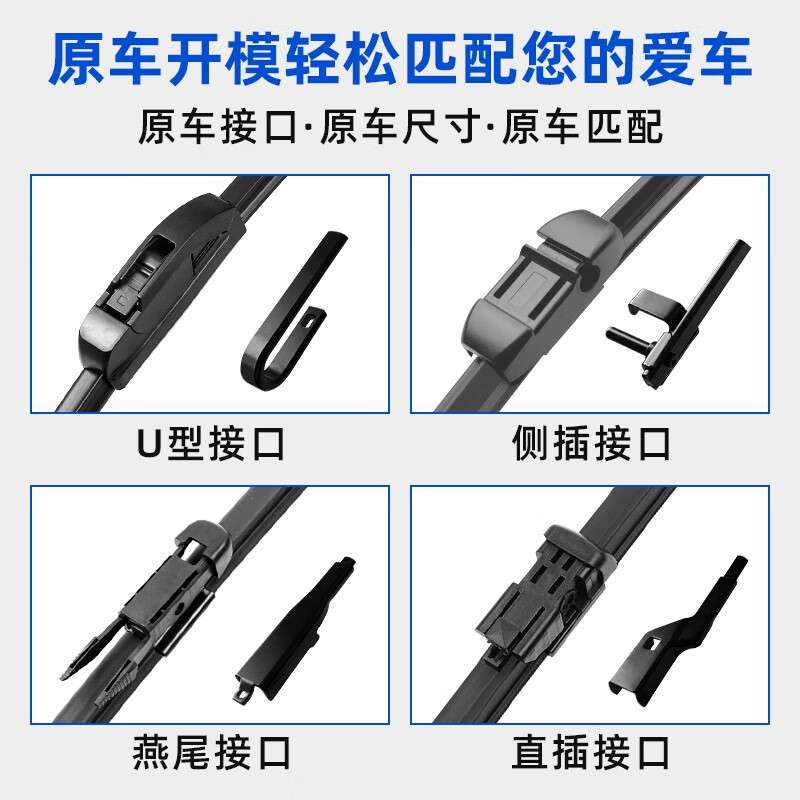 原车开模轻松匹配您的爱车

原车接口·原车尺寸·原车匹配

U型接口

侧插接口

燕尾接口

直插接口