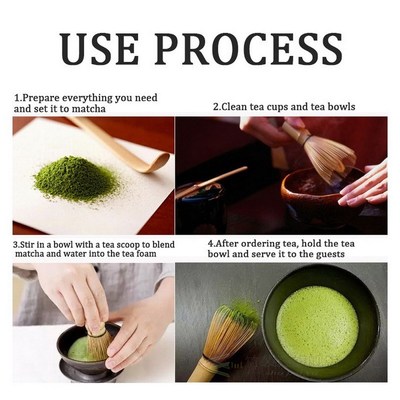 USE PROCESS

1.Prepare everything you need and set it to matcha

2.Clean tea cups and tea bowls

3.Stir in a bowl with a tea scoop to blend matcha and water into the tea foam

4.After ordering tea, hold the tea bowl and serve it to the guests