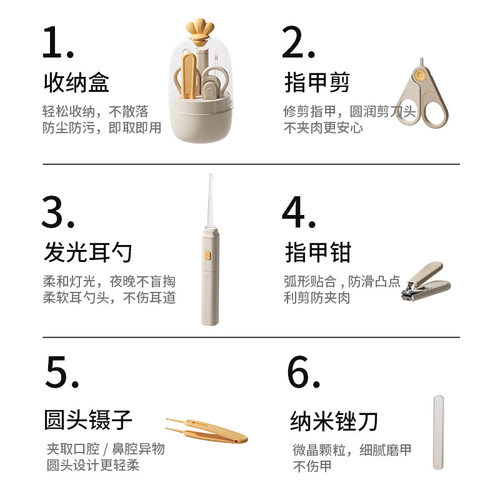 1.
收纳盒
轻松收纳，不散落
防尘防污，即取即用

2.
指甲剪
修剪指甲，圆润剪刀头
不夹肉更安心

3.
发光耳勺
柔和灯光，夜晚不盲掏
柔软耳勺头，不伤耳道

4.
指甲钳
弧形贴合，防滑凸点
利剪防夹肉

5.
圆头镊子
夹取口腔 / 鼻腔异物
圆头设计更轻柔

6.
纳米锉刀
微晶颗粒，细腻磨甲
不伤甲