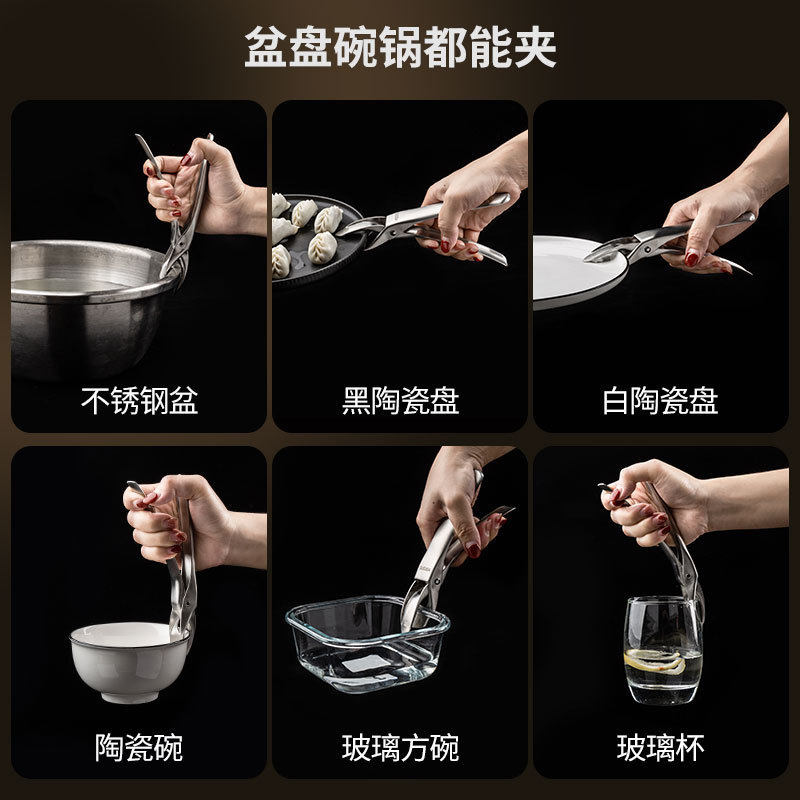 盆盘碗锅都能夹

不锈钢盆

黑陶瓷盘

白陶瓷盘

陶瓷碗

玻璃方碗

玻璃杯