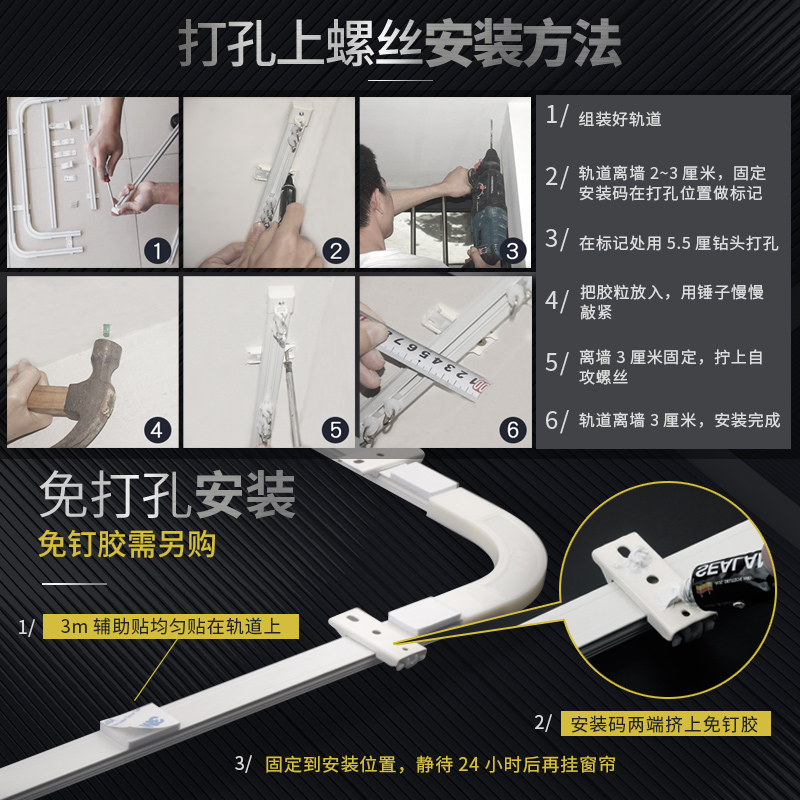 打孔上螺丝安装方法

1
2
3
4
5
6

1/ 组装好轨道

2/ 轨道离墙 2~3 厘米，固定安装码在打孔位置做标记

3/ 在标记处用 5.5 厘钻头打孔

4/ 把胶粒放入，用锤子慢慢敲紧

5/ 离墙 3 厘米固定，拧上自攻螺丝

6/ 轨道离墙 3 厘米，安装完成

免打孔安装
免钉胶需另购

1/ 3m 辅助贴均匀贴在轨道上

SEALAN

2/ 安装码两端挤上免钉胶

3/ 固定到安装位置，静待 24 小时后再挂窗帘