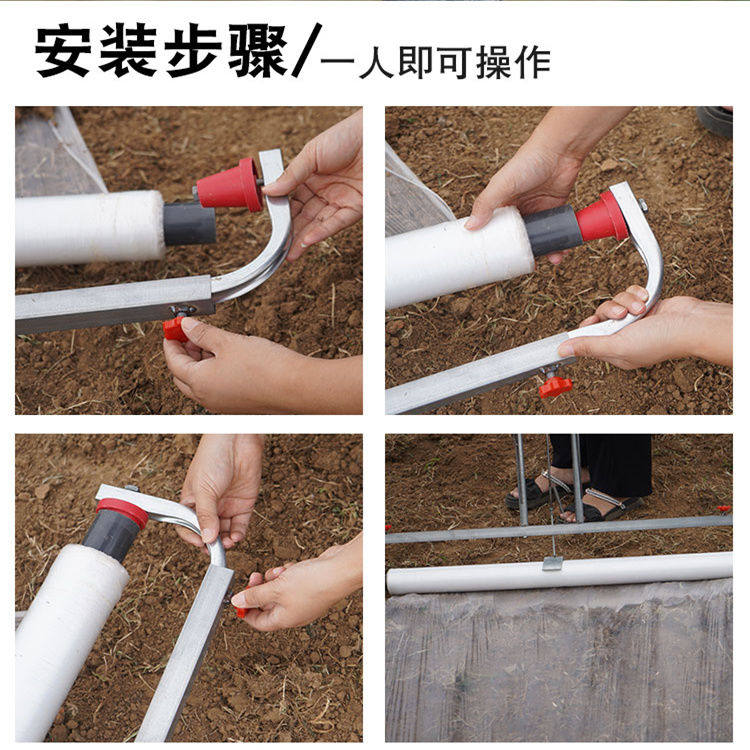 安装步骤/一人即可操作