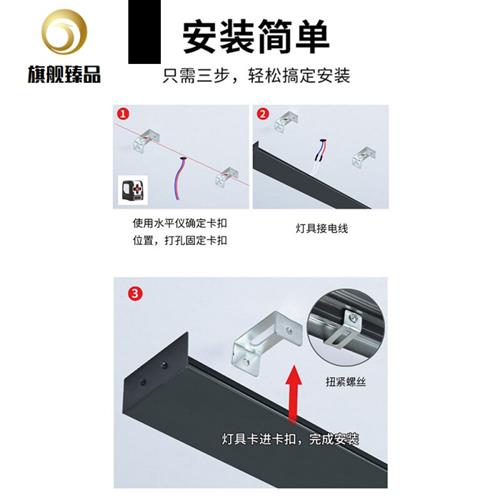 旗舰臻品

安装简单

只需三步，轻松搞定安装

1

使用水平仪确定卡扣位置，打孔固定卡扣

2

灯具接电线

3

扭紧螺丝

灯具卡进卡扣，完成安装