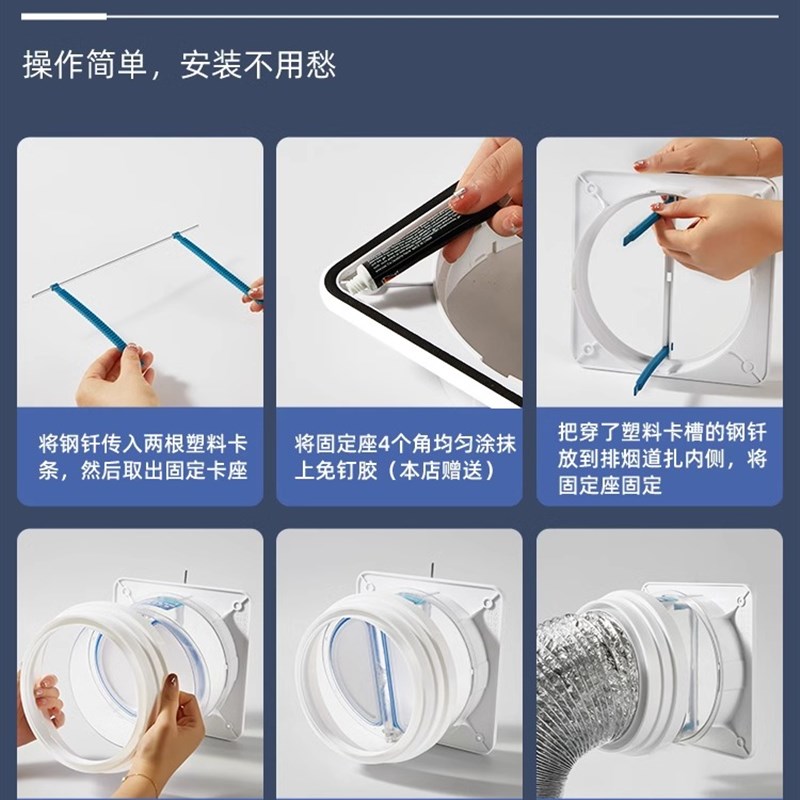 操作简单，安装不用愁

将钢钎传入两根塑料卡条，然后取出固定卡座

将固定座4个角均匀涂抹上免钉胶（本店赠送）

把穿了塑料卡槽的钢钎放到排烟道扎内侧，将固定座固定