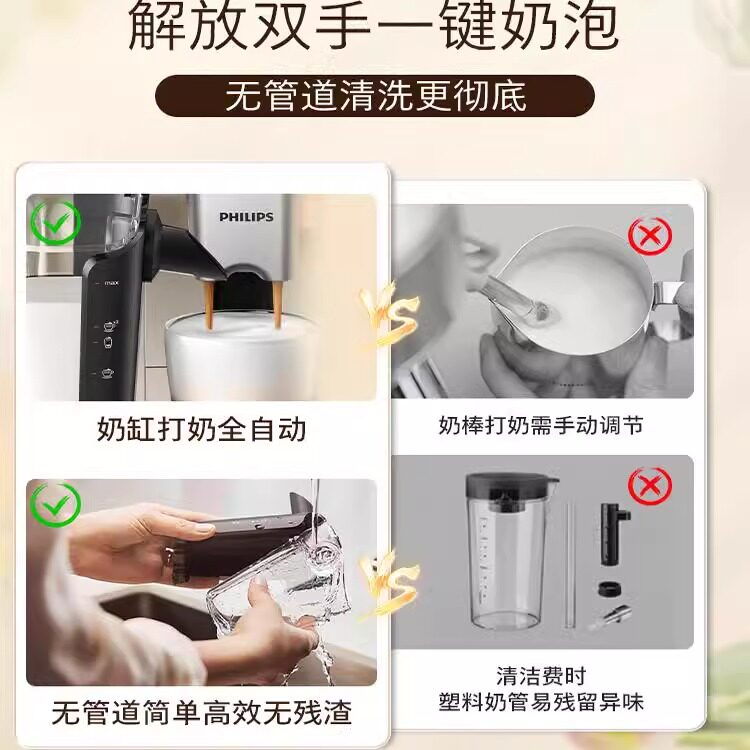 解放双手一键奶泡

无管道清洗更彻底

PHILIPS

max

VS

奶缸打奶全自动

奶棒打奶需手动调节

VS

无管道简单高效无残渣

清洁费时
塑料奶管易残留异味