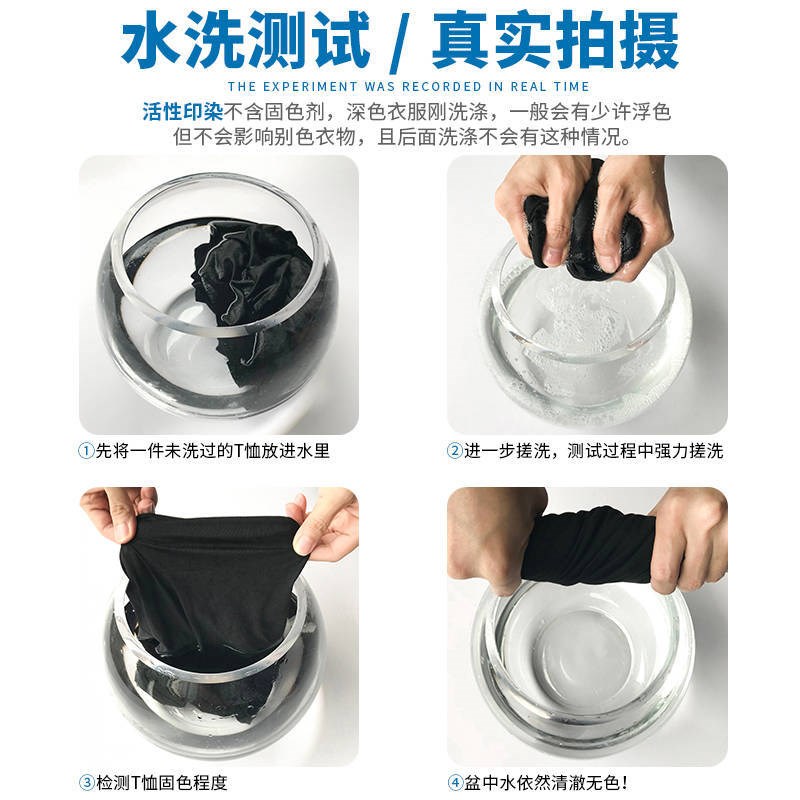 水洗测试 / 真实拍摄
THE EXPERIMENT WAS RECORDED IN REAL TIME

活性印染不含固色剂，深色衣服刚洗涤，一般会有少许浮色
但不会影响别色衣物，且后面洗涤不会有这种情况。

①先将一件未洗过的T恤放进水里

②进一步搓洗，测试过程中强力搓洗

③检测T恤固色程度

④盆中水依然清澈无色！