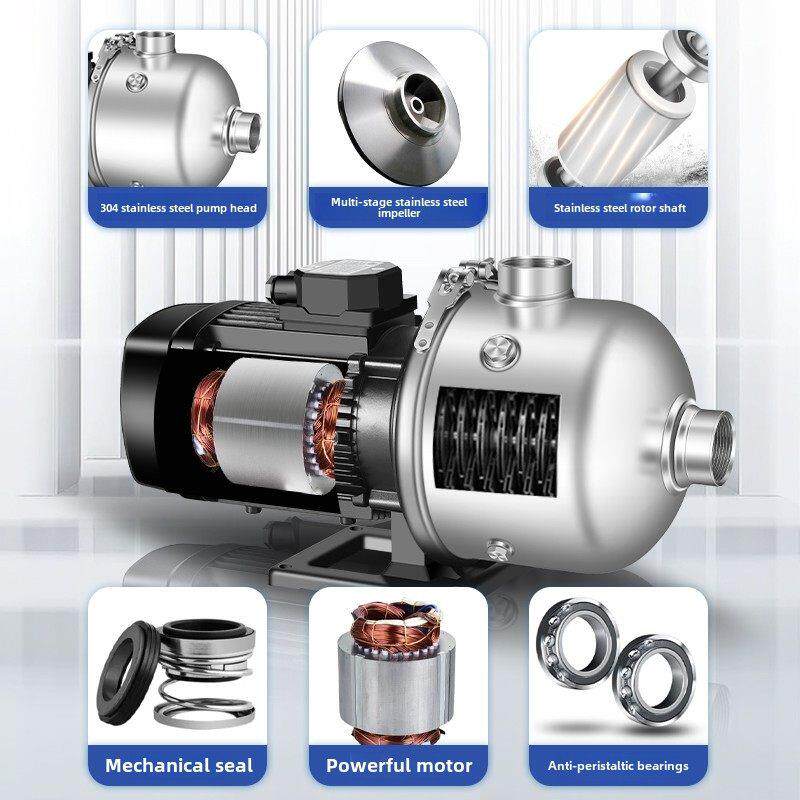 304 stainless steel pump head

Multi-stage stainless steel impeller

Stainless steel rotor shaft

Mechanical seal

Powerful motor

Anti-peristaltic bearings