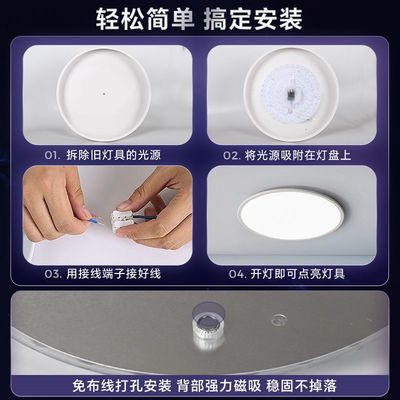 轻松简单 搞定安装

01. 拆除旧灯具的光源

02. 将光源吸附在灯盘上

03. 用接线端子接好线

04. 开灯即可点亮灯具

免布线打孔安装 背部强力磁吸 稳固不掉落