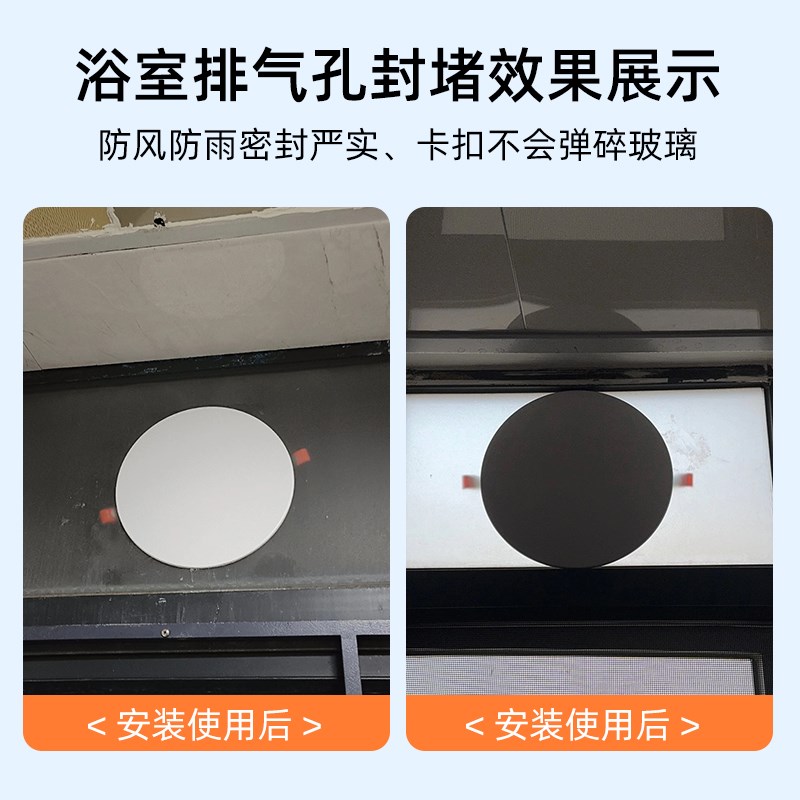 浴室排气孔封堵效果展示

防风防雨密封严实、卡扣不会弹碎玻璃

< 安装使用后 >

< 安装使用后 >