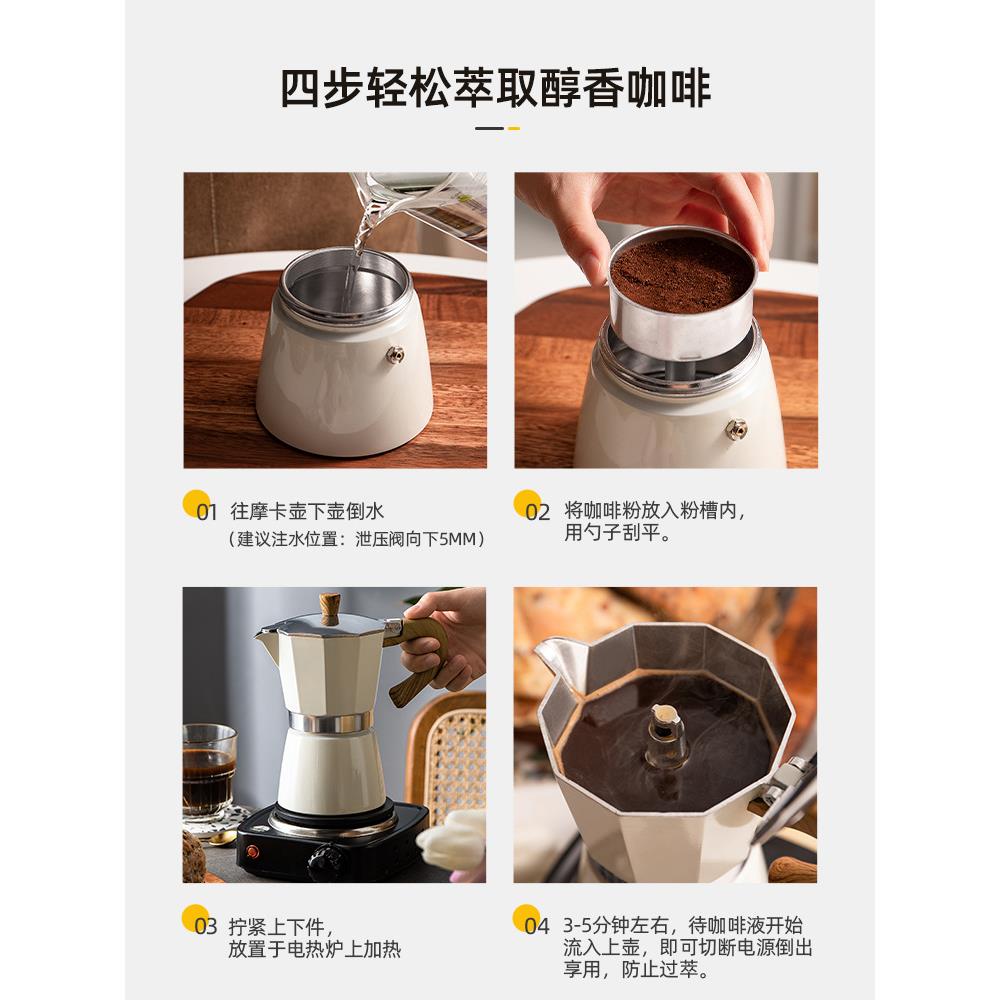 四步轻松萃取醇香咖啡

01 往摩卡壶下壶倒水
（建议注水位置：泄压阀向下5MM）

02 将咖啡粉放入粉槽内，用勺子刮平。

03 拧紧上下件，放置于电热炉上加热

04 3-5分钟左右，待咖啡液开始流入上壶，即可切断电源倒出享用，防止过萃。