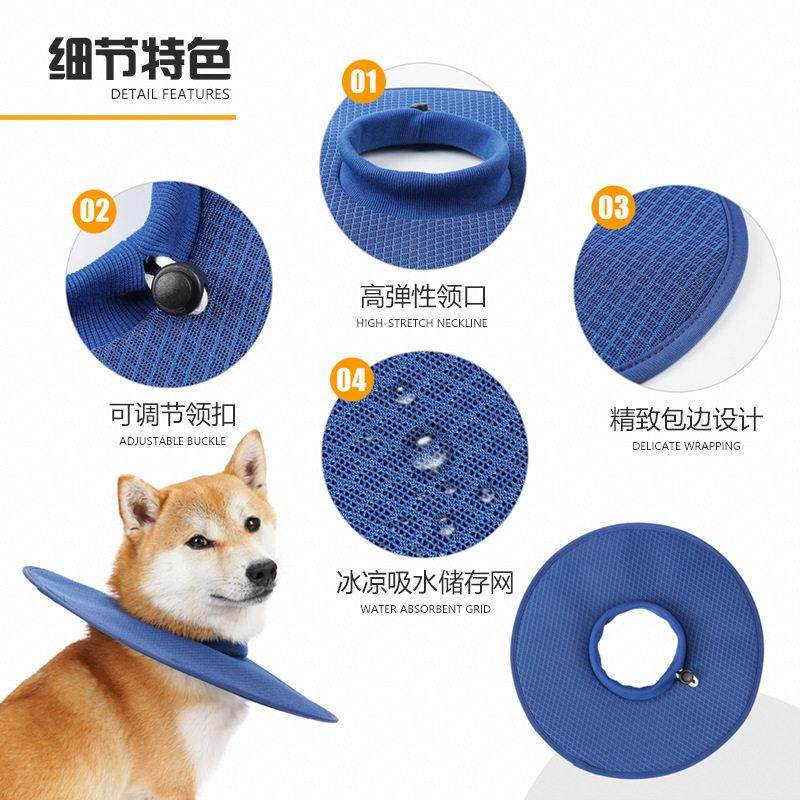 细节特色
DETAIL FEATURES

01
高弹性领口
HIGH-STRETCH NECKLINE

02
可调节领扣
ADJUSTABLE BUCKLE

03
精致包边设计
DELICATE WRAPPING

04
冰凉吸水储存网
WATER ABSORBENT GRID