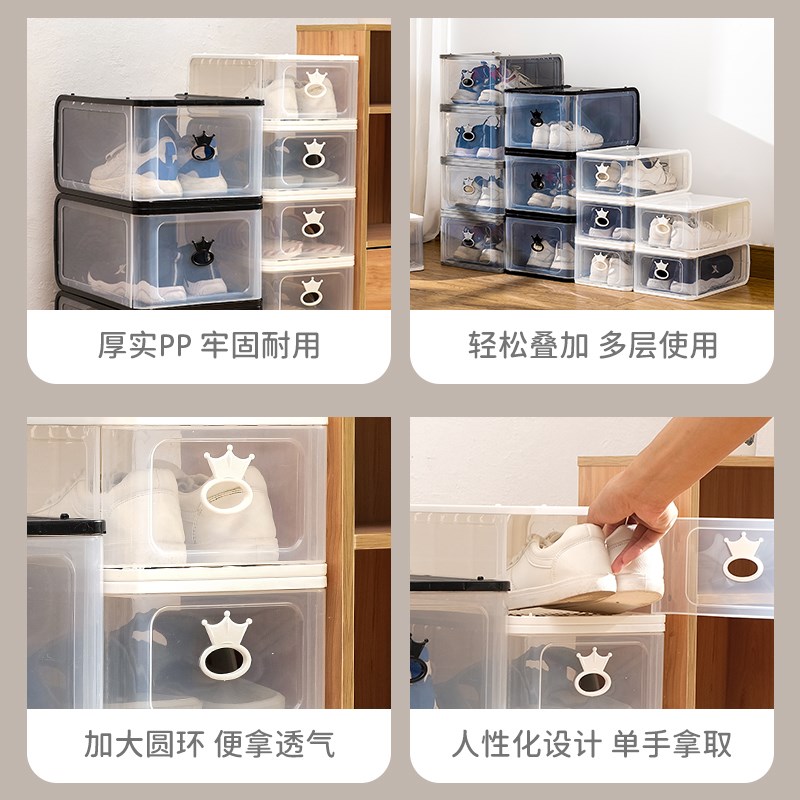 厚实PP 牢固耐用

轻松叠加 多层使用

加大圆环 便拿透气

人性化设计 单手拿取