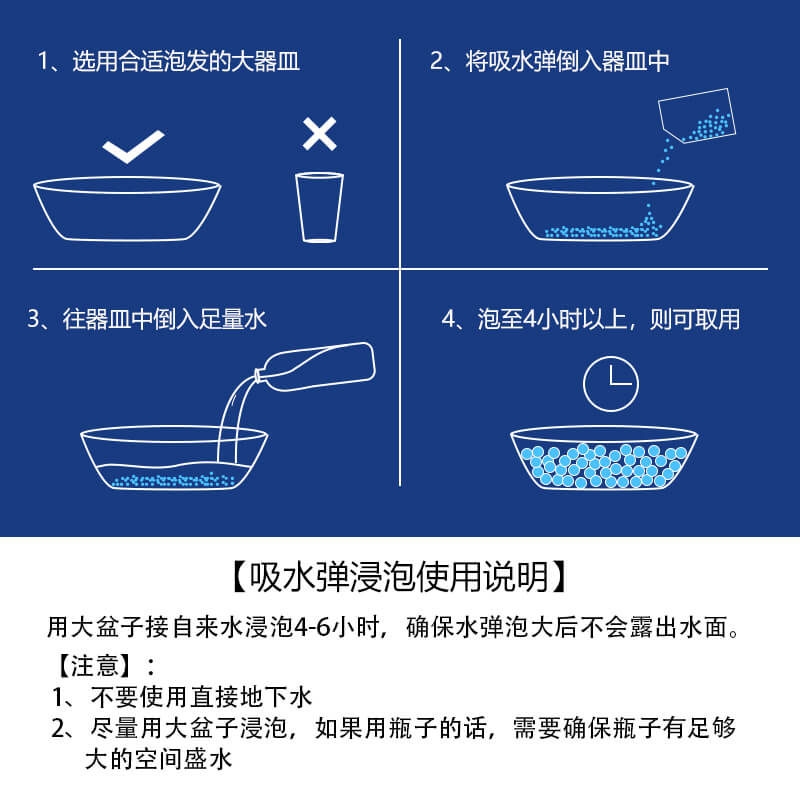 1、选用合适泡发的大器皿

2、将吸水弹倒入器皿中

3、往器皿中倒入足量水

4、泡至4小时以上，则可取用

【吸水弹浸泡使用说明】

用大盆子接自来水浸泡4-6小时，确保水弹泡大后不会露出水面。

【注意】：

1、不要使用直接地下水

2、尽量用大盆子浸泡，如果用瓶子的话，需要确保瓶子有足够大的空间盛水