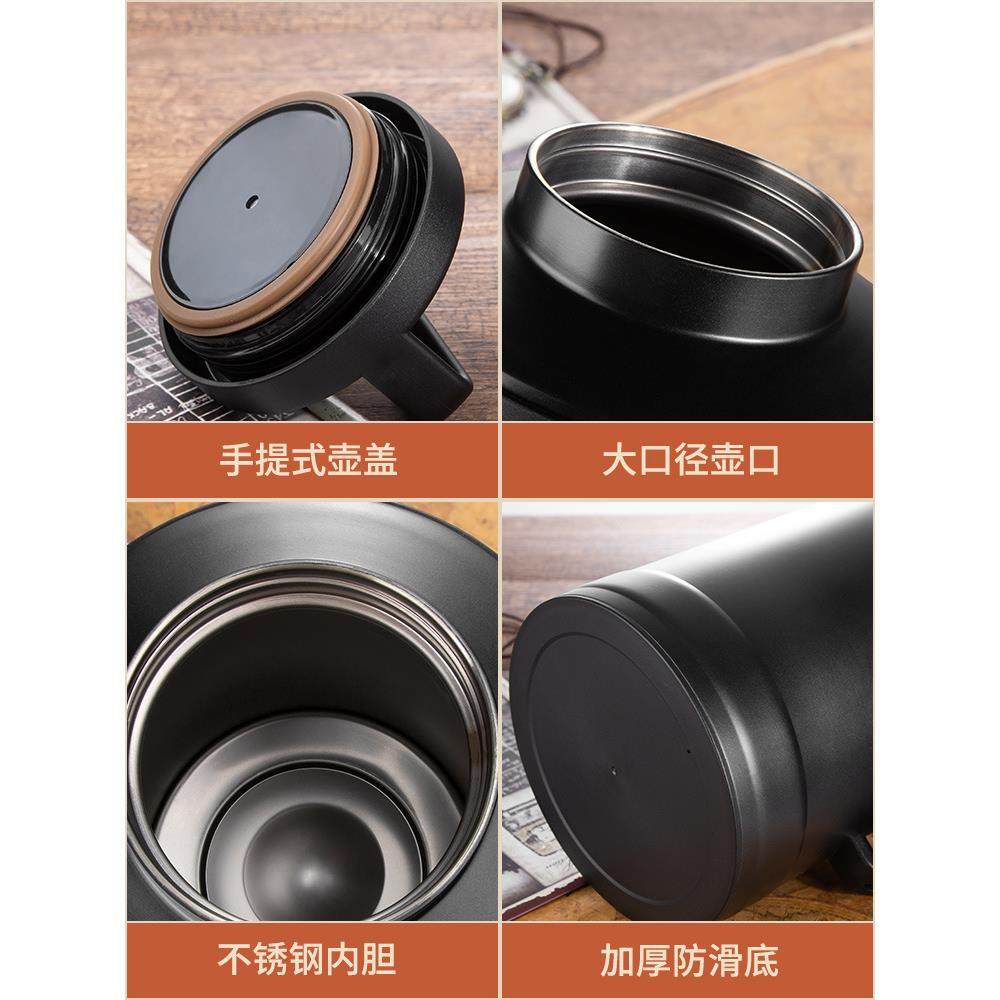 手提式壶盖

大口径壶口

不锈钢内胆

加厚防滑底