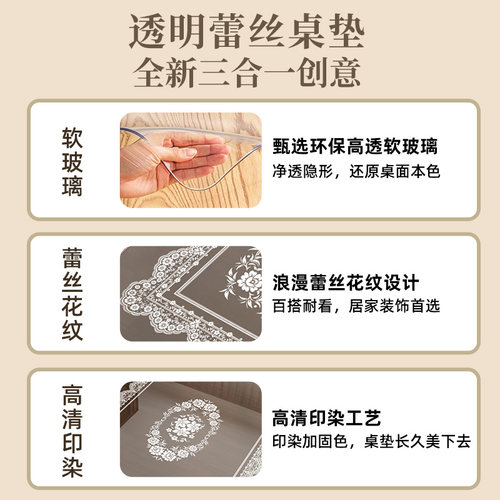 透明蕾丝桌垫
全新三合一创意

软玻璃

甄选环保高透软玻璃
净透隐形，还原桌面本色

蕾丝花纹

浪漫蕾丝花纹设计
百搭耐看，居家装饰首选

高清印染

高清印染工艺
印染加固色，桌垫长久美下去