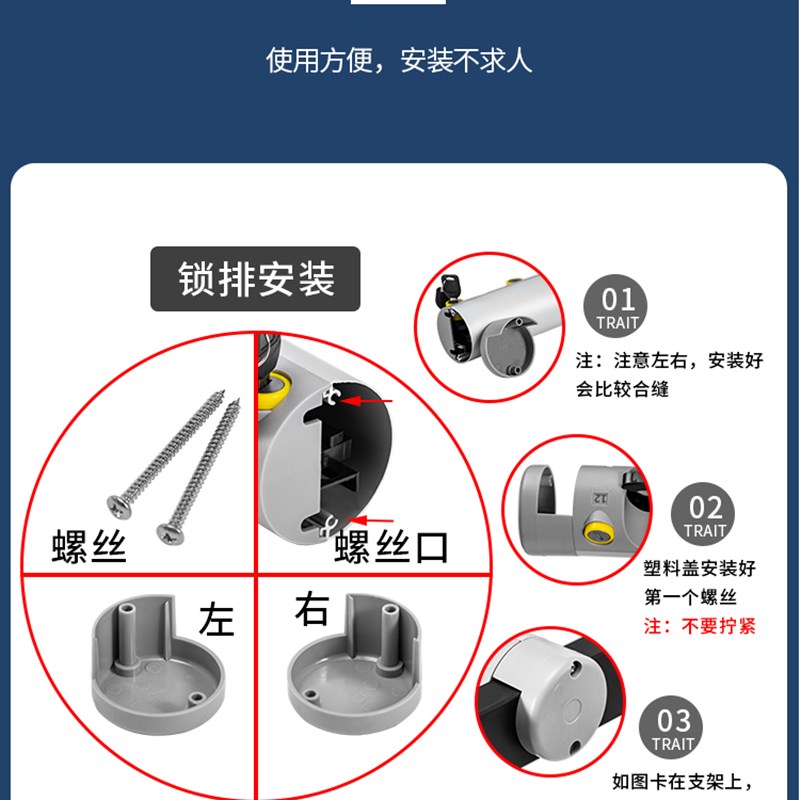 使用方便，安装不求人

锁排安装

螺丝

螺丝口

左

右

01
TRAIT
注：注意左右，安装好会比较合缝

12

02
TRAIT
塑料盖安装好第一个螺丝
注：不要拧紧

03
TRAIT
如图卡在支架上，