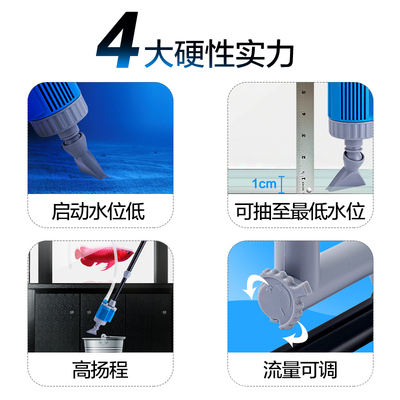 4大硬性实力

启动水位低

1cm

可抽至最低水位

高扬程

流量可调