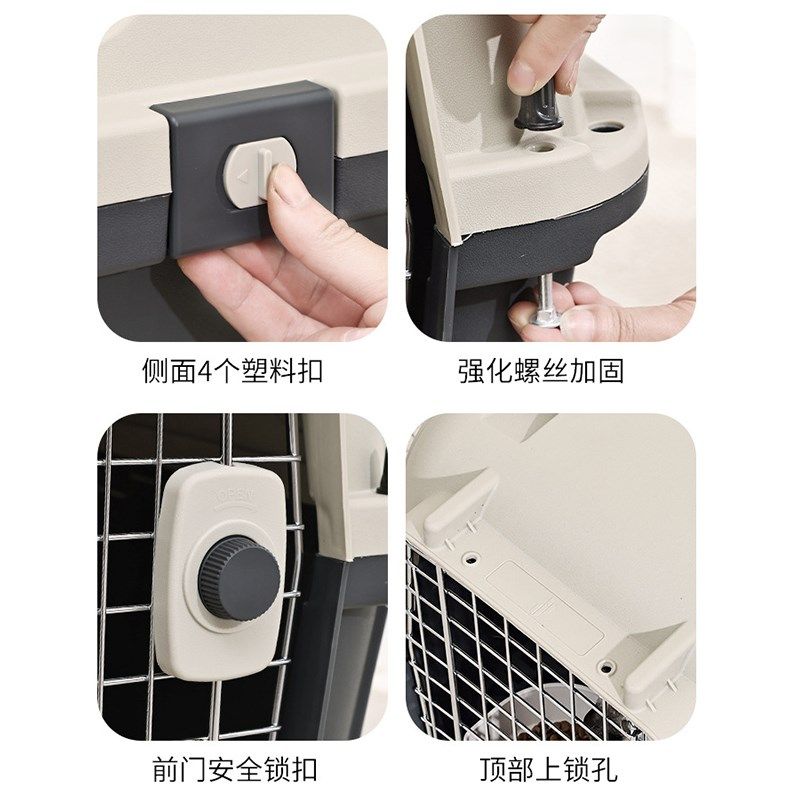 侧面4个塑料扣

强化螺丝加固

OPEN

前门安全锁扣

顶部上锁孔