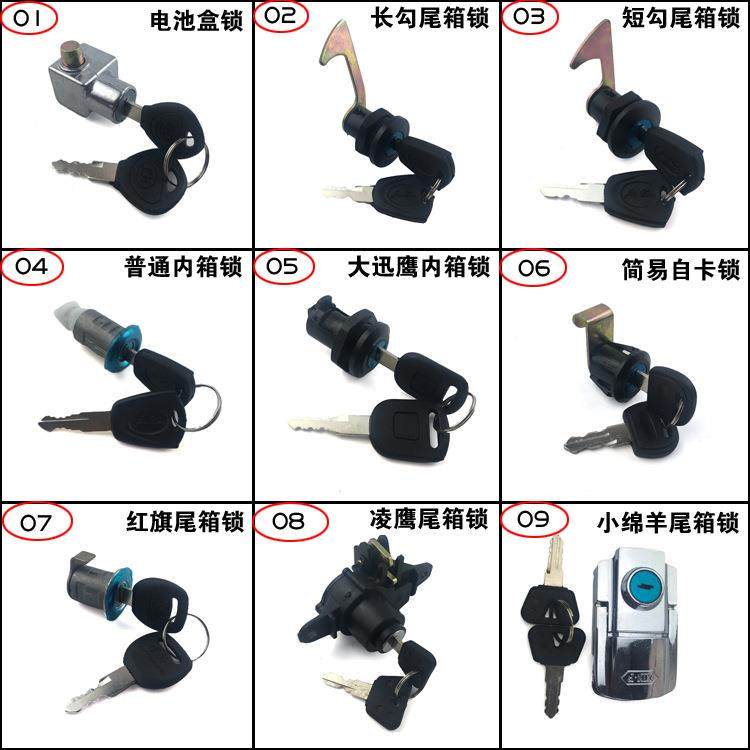 01 电池盒锁

02 长勾尾箱锁

03 短勾尾箱锁

04 普通内箱锁

05 大迅鹰内箱锁

06 简易自卡锁

07 红旗尾箱锁

08 凌鹰尾箱锁

09 小绵羊尾箱锁