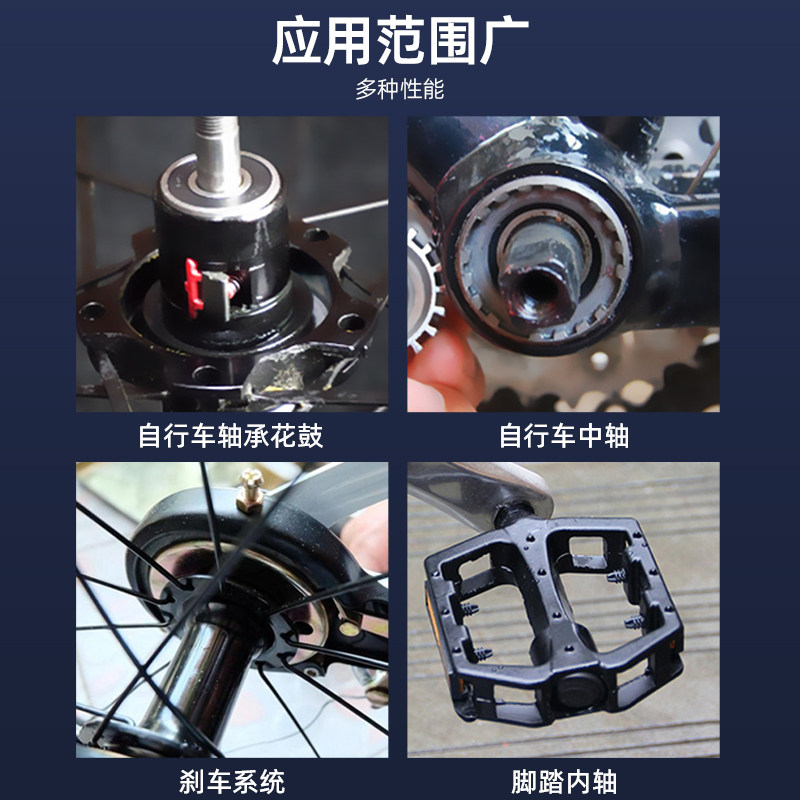 应用范围广

多种性能

自行车轴承花鼓

自行车中轴

刹车系统

脚踏内轴