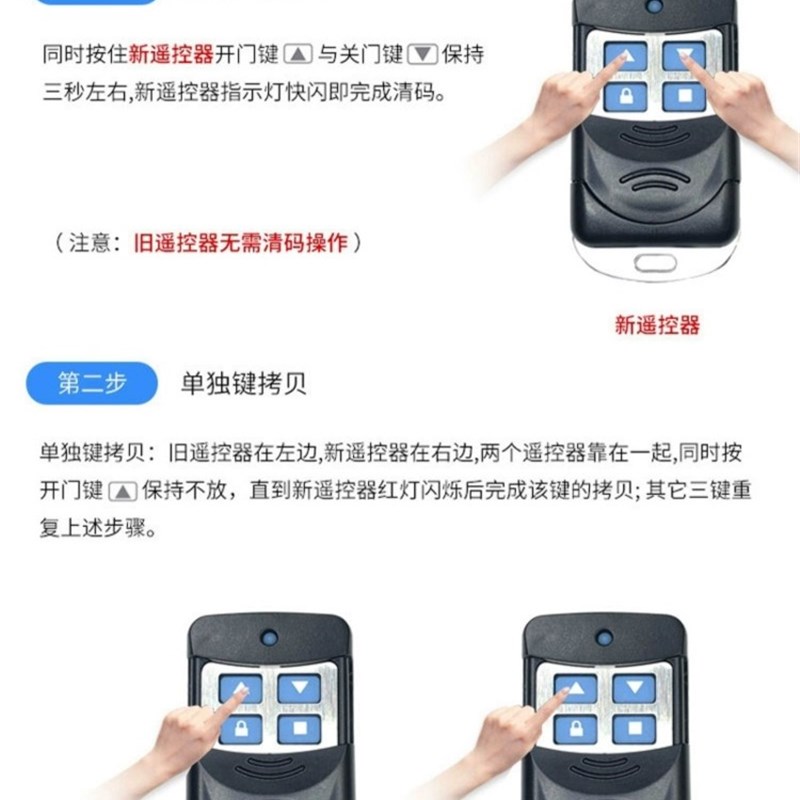 同时按住新遥控器开门键 ▲ 与关门键 ▼ 保持三秒左右,新遥控器指示灯快闪即完成清码。

（注意：旧遥控器无需清码操作）

新遥控器

第二步

单独键拷贝

单独键拷贝：旧遥控器在左边,新遥控器在右边,两个遥控器靠在一起,同时按开门键 ▲ 保持不放，直到新遥控器红灯闪烁后完成该键的拷贝；其它三键重复上述步骤。