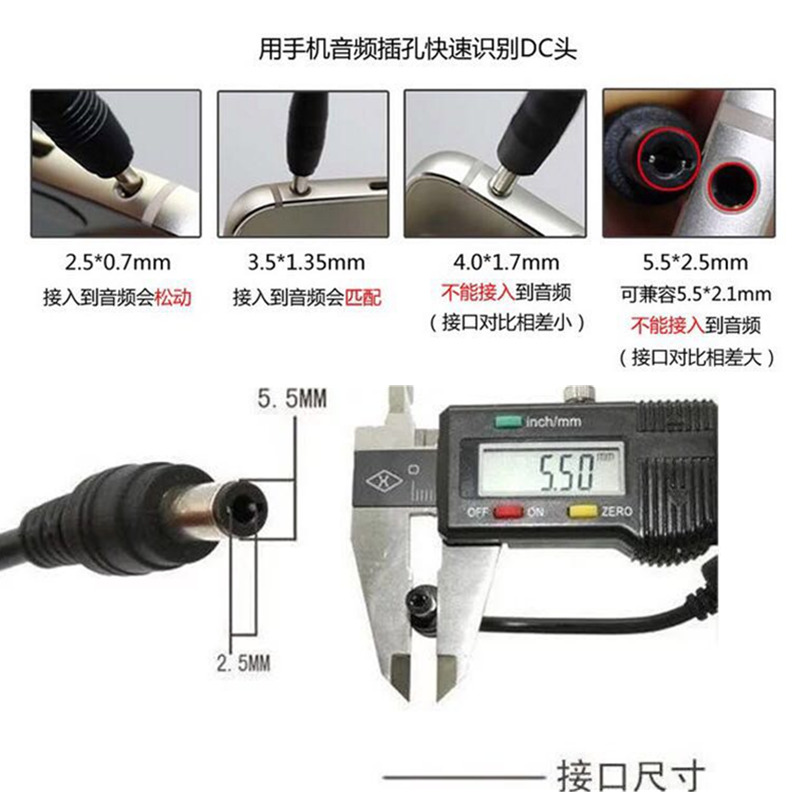 用手机音频插孔快速识别DC头

2.5*0.7mm
接入到音频会松动

3.5*1.35mm
接入到音频会匹配

4.0*1.7mm
不能接入到音频
（接口对比相差小）

5.5*2.5mm
可兼容5.5*2.1mm
不能接入到音频
（接口对比相差大）

5.5MM

2.5MM

inch/mm
5.50 mm
OFF ON ZERO

接口尺寸