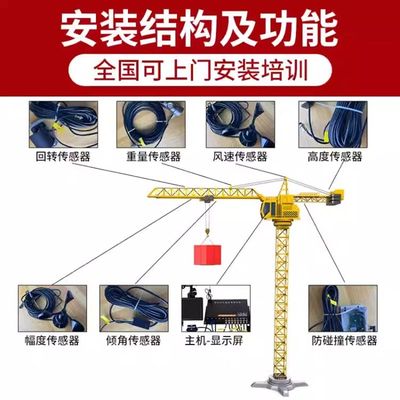 安装结构及功能

全国可上门安装培训

回转传感器

重量传感器

风速传感器

高度传感器

幅度传感器

倾角传感器

主机-显示屏

防碰撞传感器