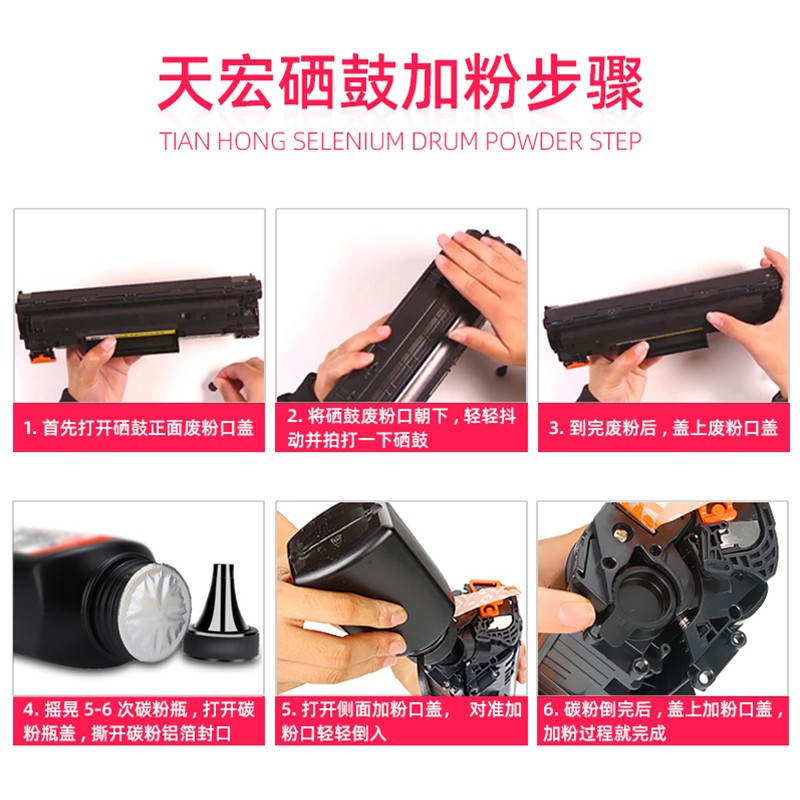 天宏硒鼓加粉步骤

TIAN HONG SELENIUM DRUM POWDER STEP

1. 首先打开硒鼓正面废粉口盖

2. 将硒鼓废粉口朝下，轻轻抖动并拍打一下硒鼓

3. 到完废粉后，盖上废粉口盖

4. 摇晃 5-6 次碳粉瓶，打开碳粉瓶盖，撕开碳粉铝箔封口

5. 打开侧面加粉口盖， 对准加粉口轻轻倒入

6. 碳粉倒完后，盖上加粉口盖，加粉过程就完成