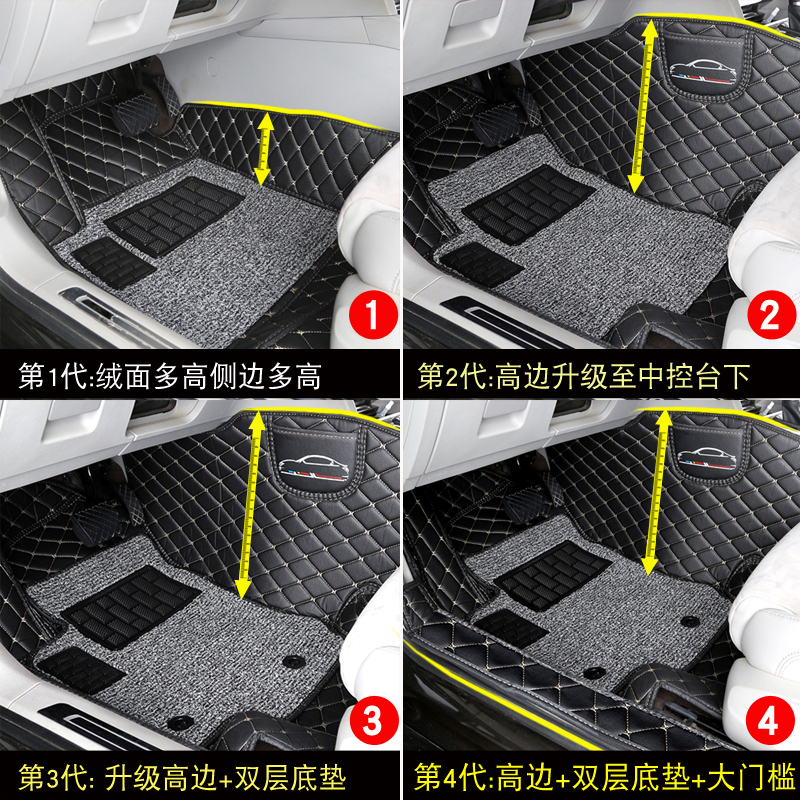 1

第1代:绒面多高侧边多高

2

第2代:高边升级至中控台下

3

第3代: 升级高边+双层底垫

4

第4代:高边+双层底垫+大门槛