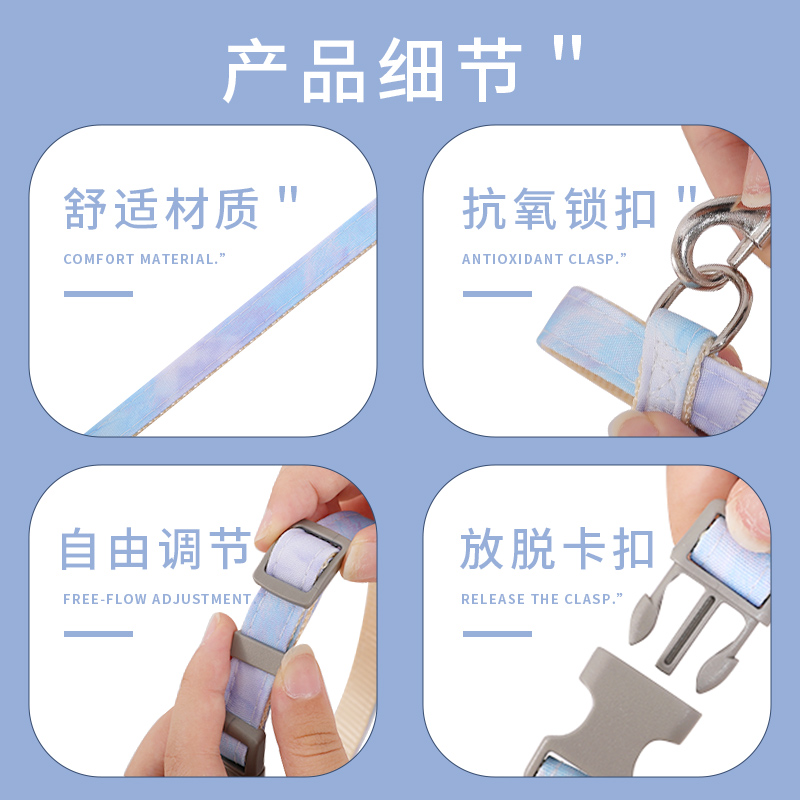 产品细节 "

舒适材质 "

COMFORT MATERIAL."

抗氧锁扣 "

ANTIOXIDANT CLASP."

自由调节

FREE-FLOW ADJUSTMENT

放脱卡扣

RELEASE THE CLASP."