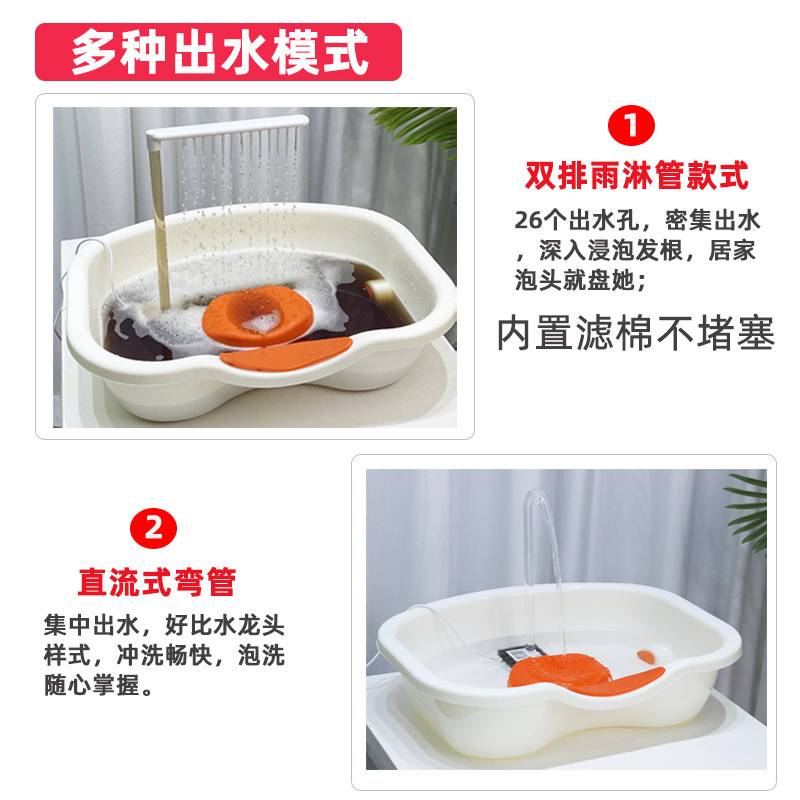 多种出水模式

1

双排雨淋管款式

26个出水孔，密集出水，深入浸泡发根，居家泡头就盘她；

内置滤棉不堵塞

2

直流式弯管

集中出水，好比水龙头样式，冲洗畅快，泡洗随心掌握。