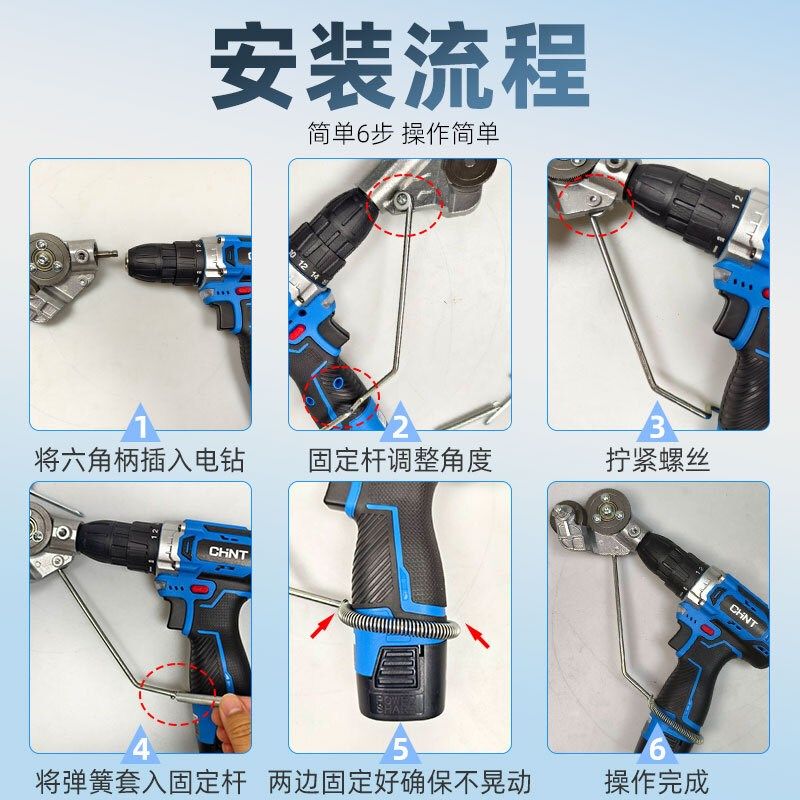 安装流程

简单6步 操作简单

1
将六角柄插入电钻

2
固定杆调整角度

3
拧紧螺丝

CHNT

4
将弹簧套入固定杆

5
两边固定好确保不晃动

CHNT

6
操作完成