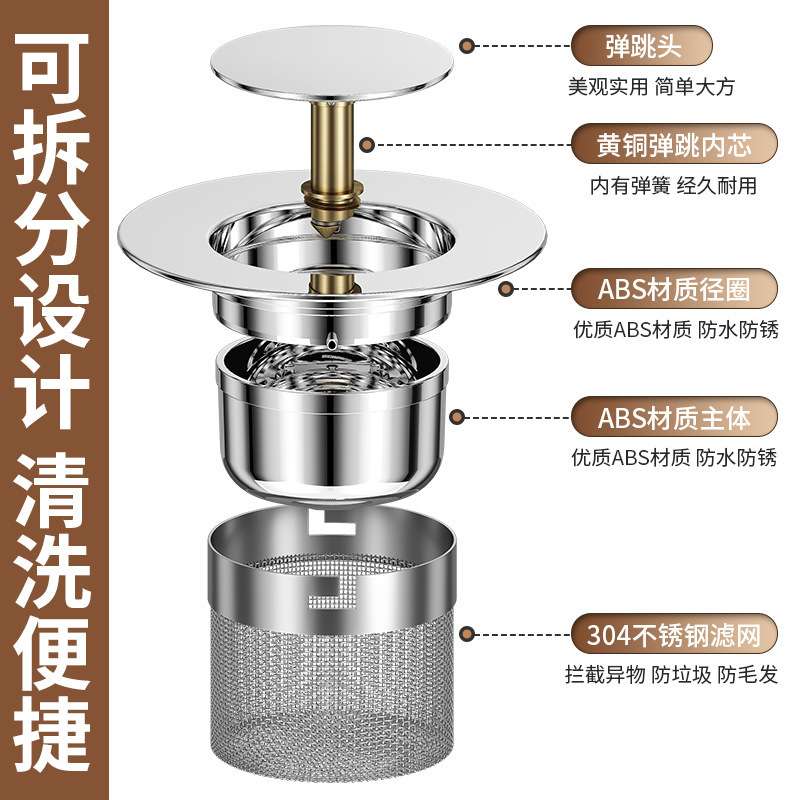 可拆分设计 清洗便捷

弹跳头
美观实用 简单大方

黄铜弹跳内芯
内有弹簧 经久耐用

ABS材质径圈
优质ABS材质 防水防锈

ABS材质主体
优质ABS材质 防水防锈

304不锈钢滤网
拦截异物 防垃圾 防毛发