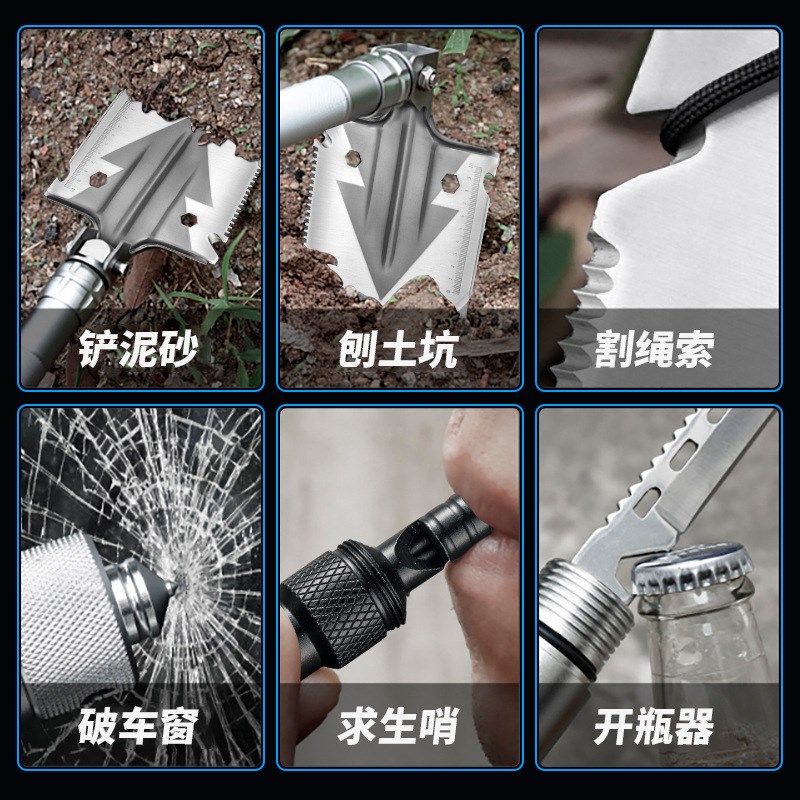 铲泥砂

刨土坑

割绳索

破车窗

求生哨

开瓶器