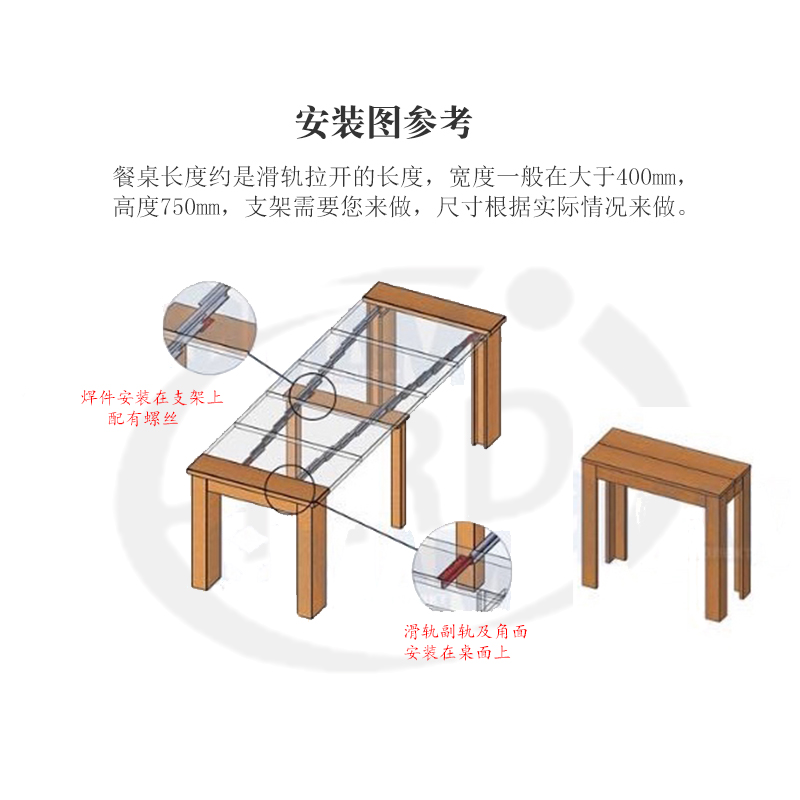 安装图参考

餐桌长度约是滑轨拉开的长度，宽度一般在大于400mm，高度750mm，支架需要您来做，尺寸根据实际情况来做。

焊件安装在支架上
配有螺丝

滑轨副轨及角面
安装在桌面上