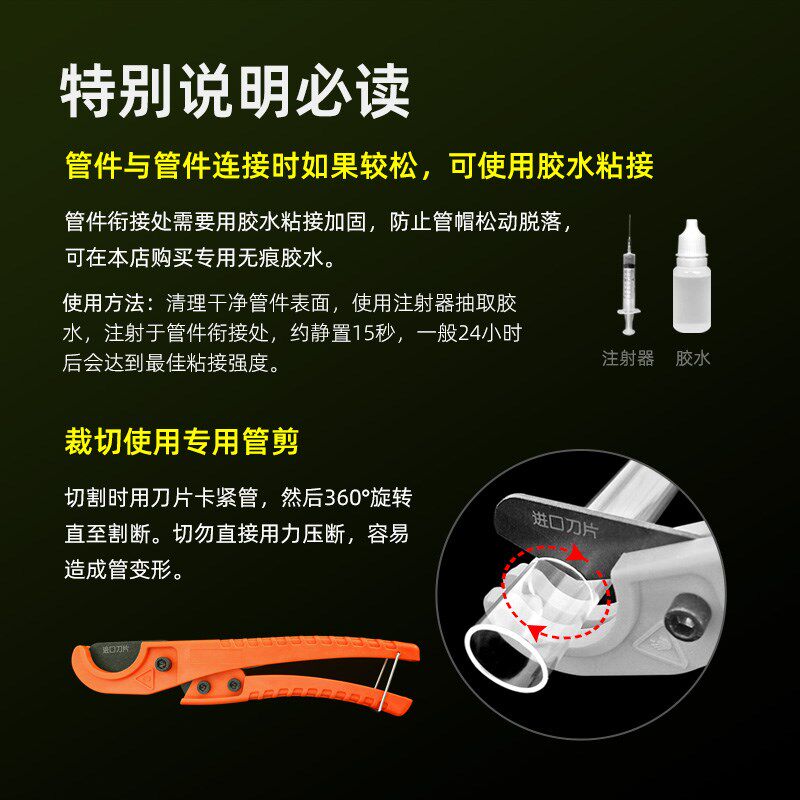 特别说明必读

管件与管件连接时如果较松，可使用胶水粘接

管件衔接处需要用胶水粘接加固，防止管帽松动脱落，可在本店购买专用无痕胶水。

使用方法：清理干净管件表面，使用注射器抽取胶水，注射于管件衔接处，约静置15秒，一般24小时后会达到最佳粘接强度。

注射器 胶水

裁切使用专用管剪

切割时用刀片卡紧管，然后360°旋转直至割断。切勿直接用力压断，容易造成管变形。

进口刀片

进口刀片