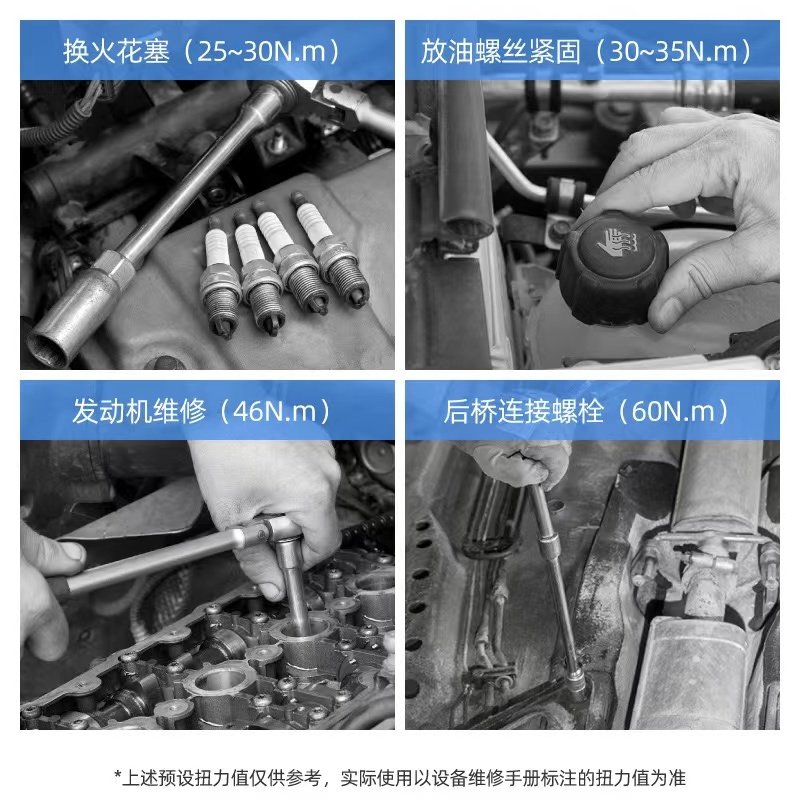 换火花塞（25~30N.m）

放油螺丝紧固（30~35N.m）

发动机维修（46N.m）

后桥连接螺栓（60N.m）

*上述预设扭力值仅供参考，实际使用以设备维修手册标注的扭力值为准