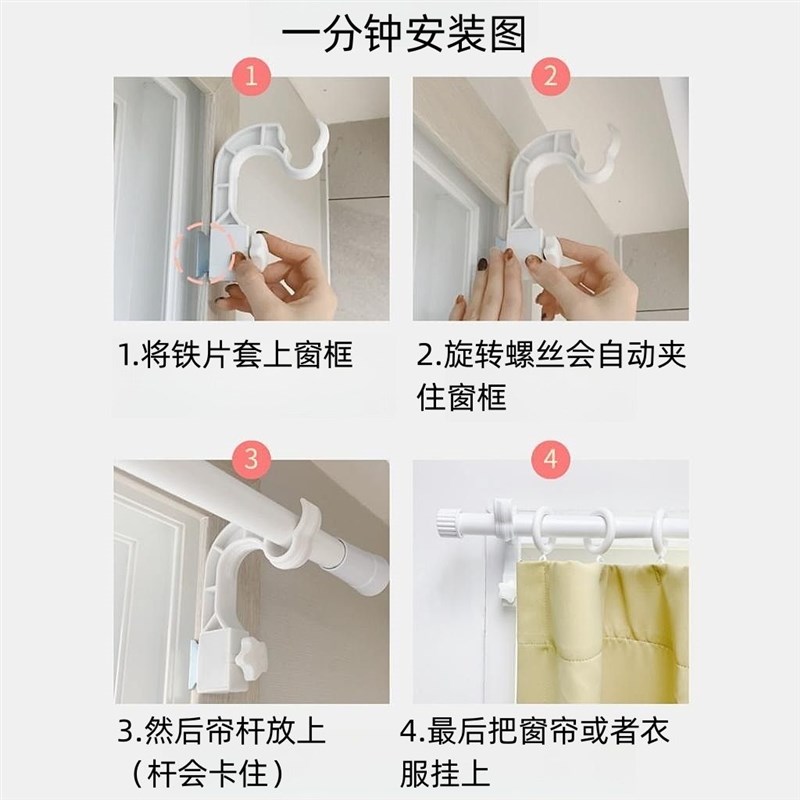 一分钟安装图

1

1.将铁片套上窗框

2

2.旋转螺丝会自动夹住窗框

3

3.然后帘杆放上（杆会卡住）

4

4.最后把窗帘或者衣服挂上