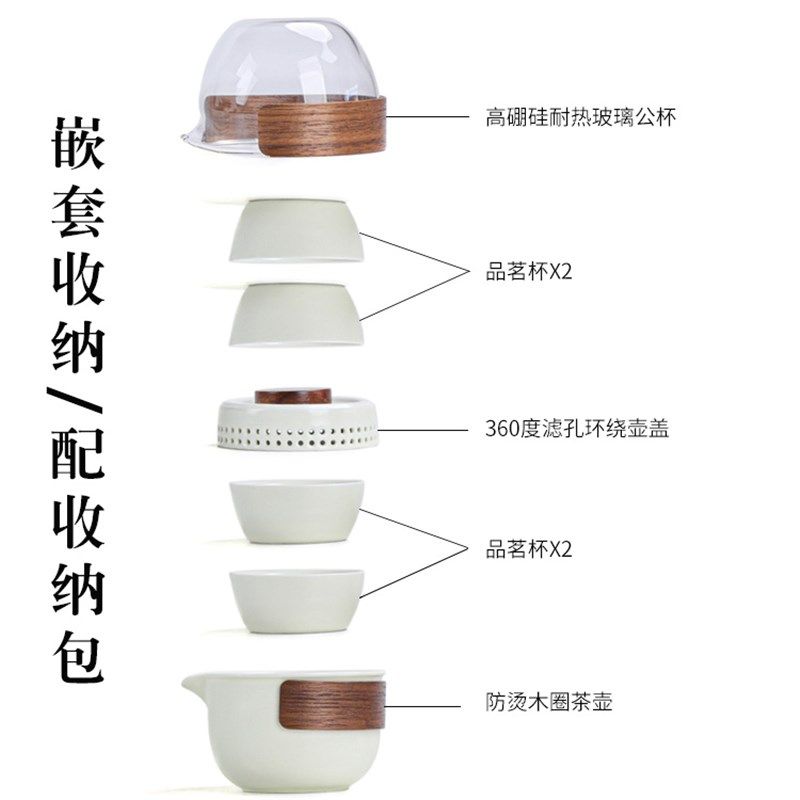 嵌套收纳/配收纳包

高硼硅耐热玻璃公杯

品茗杯X2

360度滤孔环绕壶盖

品茗杯X2

防烫木圈茶壶