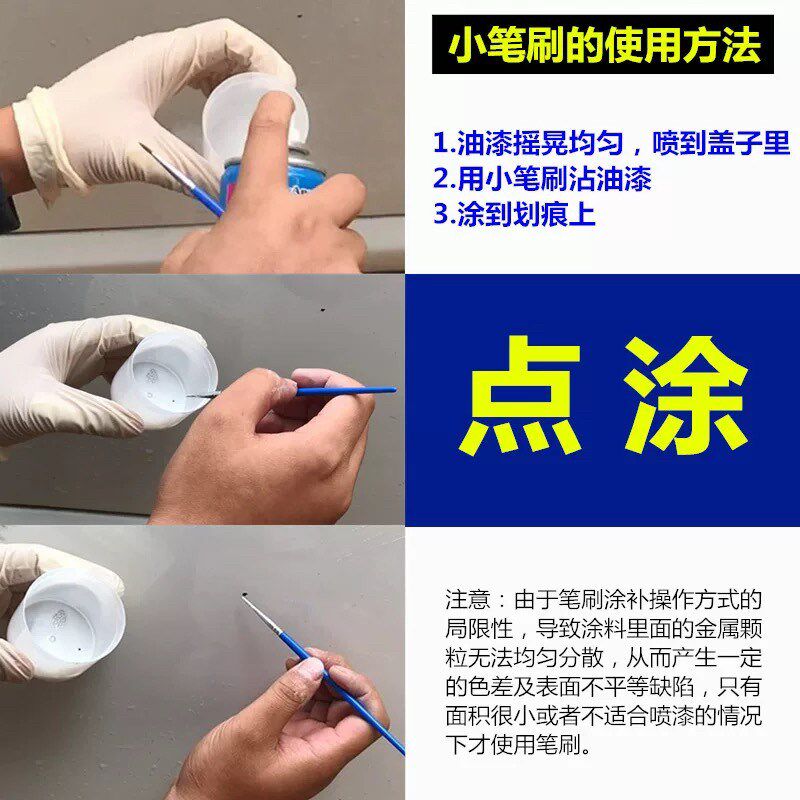 小笔刷的使用方法

1.油漆摇晃均匀，喷到盖子里
2.用小笔刷沾油漆
3.涂到划痕上

点涂

注意：由于笔刷涂补操作方式的局限性，导致涂料里面的金属颗粒无法均匀分散，从而产生一定的色差及表面不平等缺陷，只有面积很小或者不适合喷漆的情况下才使用笔刷。