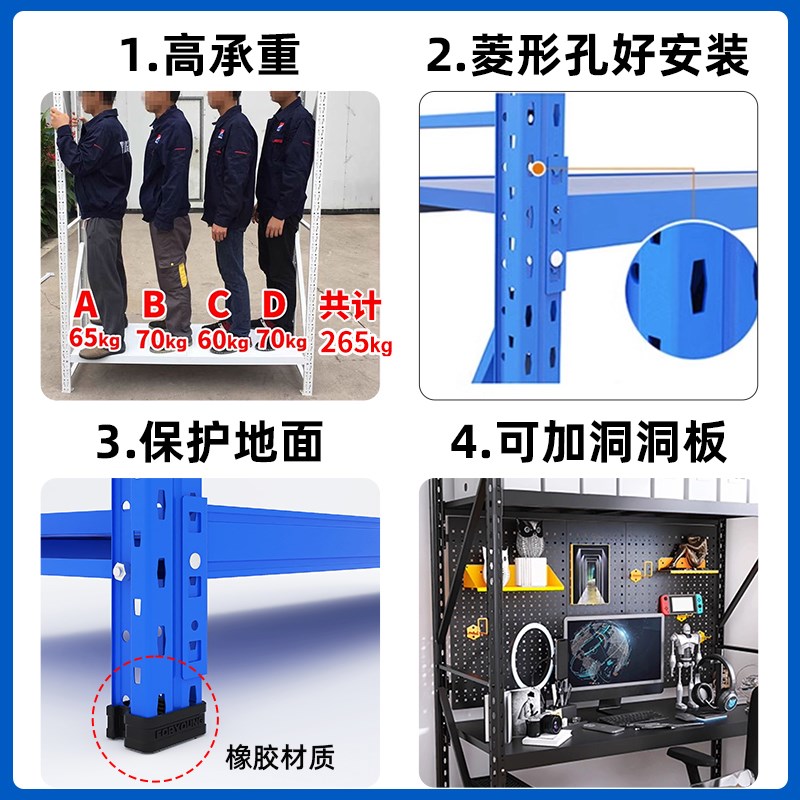 1.高承重

A
65kg
B
70kg
C
60kg
D
70kg
共计
265kg

2.菱形孔好安装

3.保护地面

FORYOUNG

橡胶材质

4.可加洞洞板