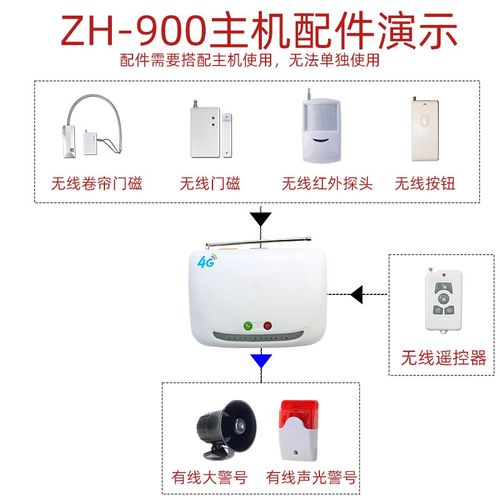 ZH-900主机配件演示

配件需要搭配主机使用，无法单独使用

无线卷帘门磁

无线门磁

无线红外探头

无线按钮

4G

无线遥控器

有线大警号

有线声光警号