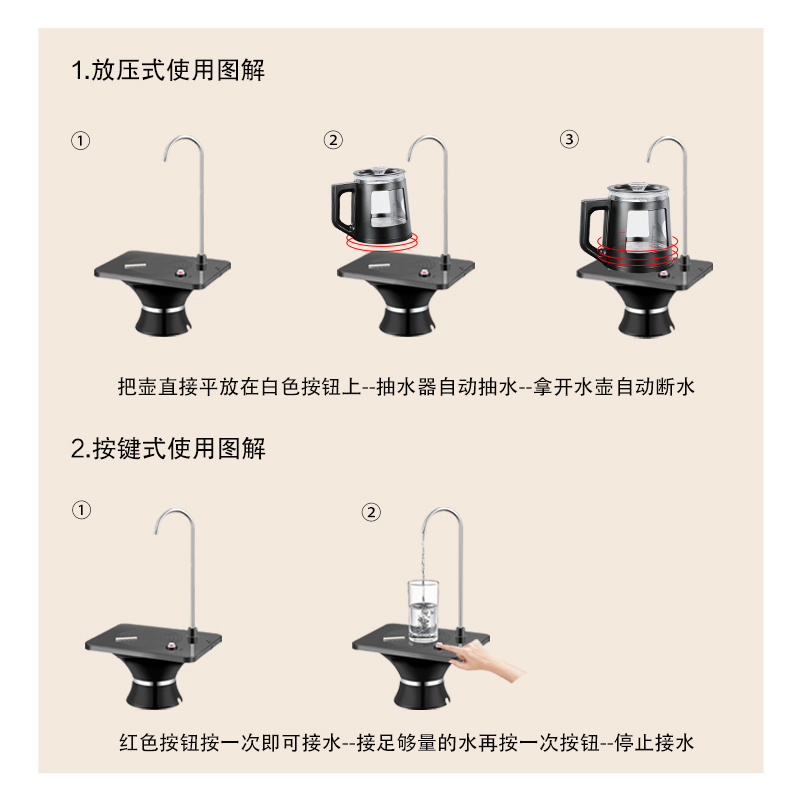 1.放压式使用图解

①

②

③

把壶直接平放在白色按钮上--抽水器自动抽水--拿开水壶自动断水

2.按键式使用图解

①

②

红色按钮按一次即可接水--接足够量的水再按一次按钮--停止接水