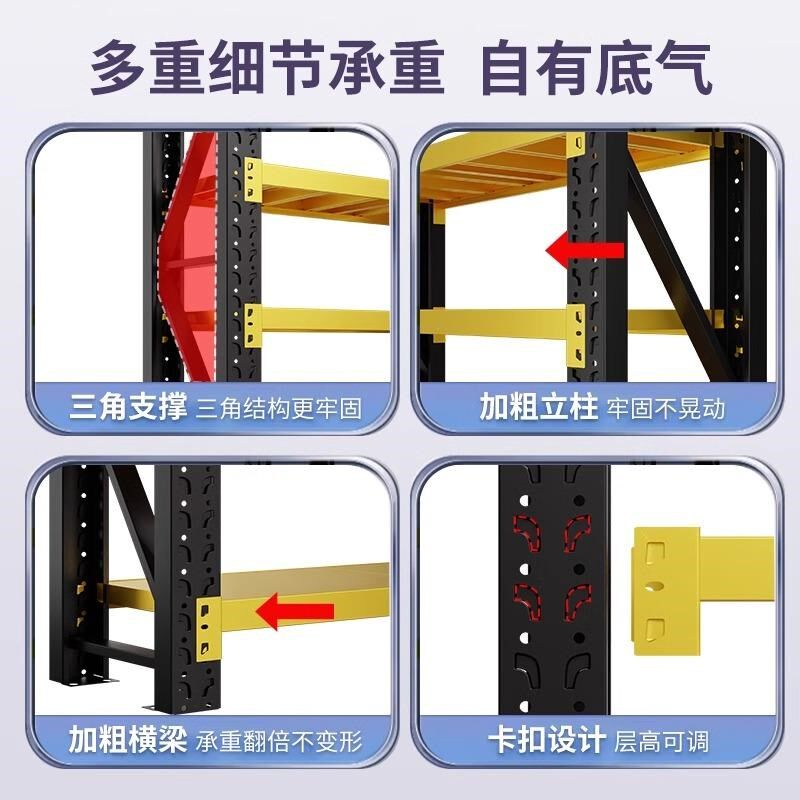 多重细节承重 自有底气

三角支撑 三角结构更牢固

加粗立柱 牢固不晃动

加粗横梁 承重翻倍不变形

卡扣设计 层高可调