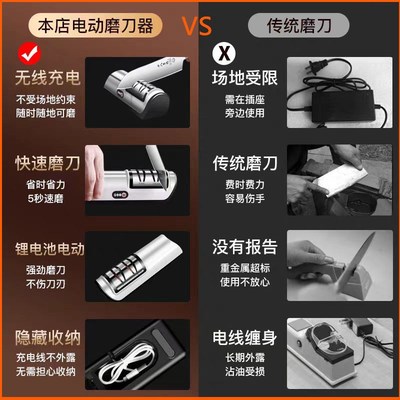 本店电动磨刀器

VS

传统磨刀

无线充电
不受场地约束
随时随地可磨

快速磨刀
省时省力
5秒速磨

锂电池电动
强劲磨刀
不伤刀刃

隐藏收纳
充电线不外露
无需担心收纳

X

场地受限
需在插座
旁边使用

传统磨刀
费时费力
容易伤手

没有报告
重金属超标
使用不放心

电线缠身
长期外露
沾油受损