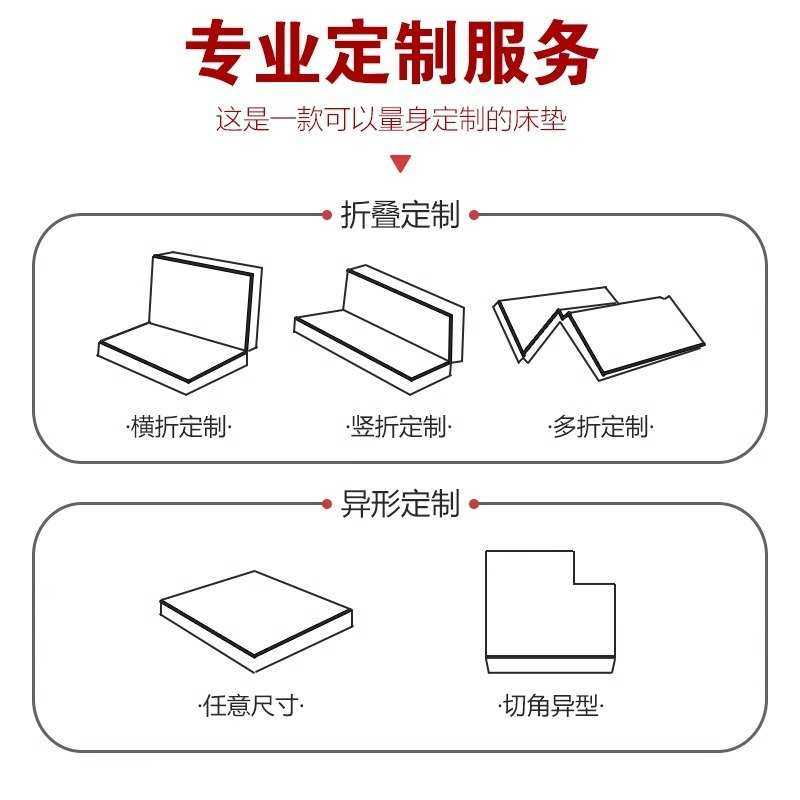 专业定制服务

这是一款可以量身定制的床垫

折叠定制

·横折定制·

·竖折定制·

·多折定制·

异形定制

·任意尺寸·

·切角异型·