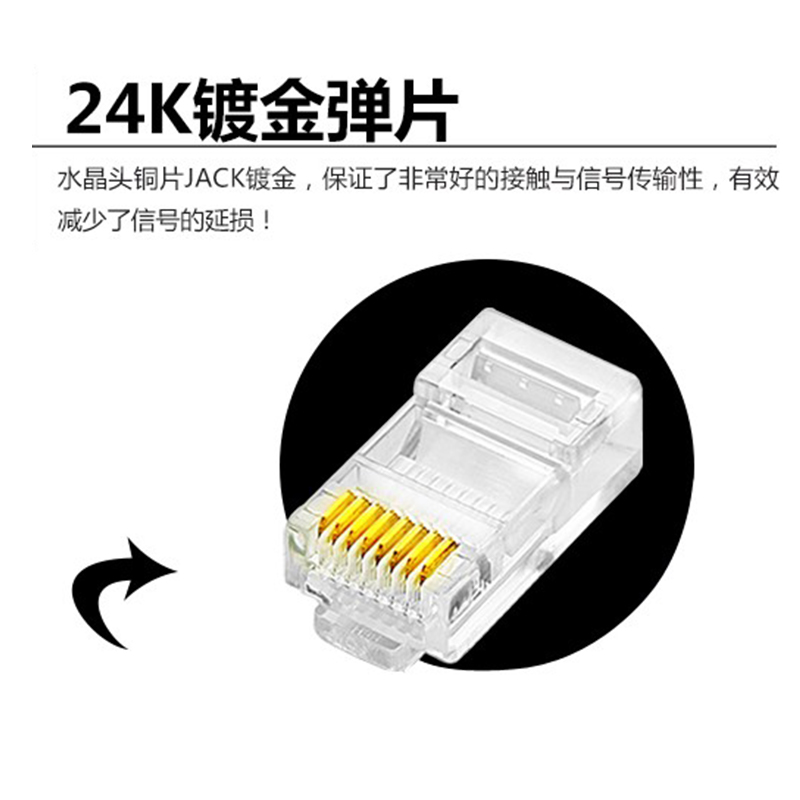 24K镀金弹片

水晶头铜片JACK镀金，保证了非常好的接触与信号传输性，有效减少了信号的延损！