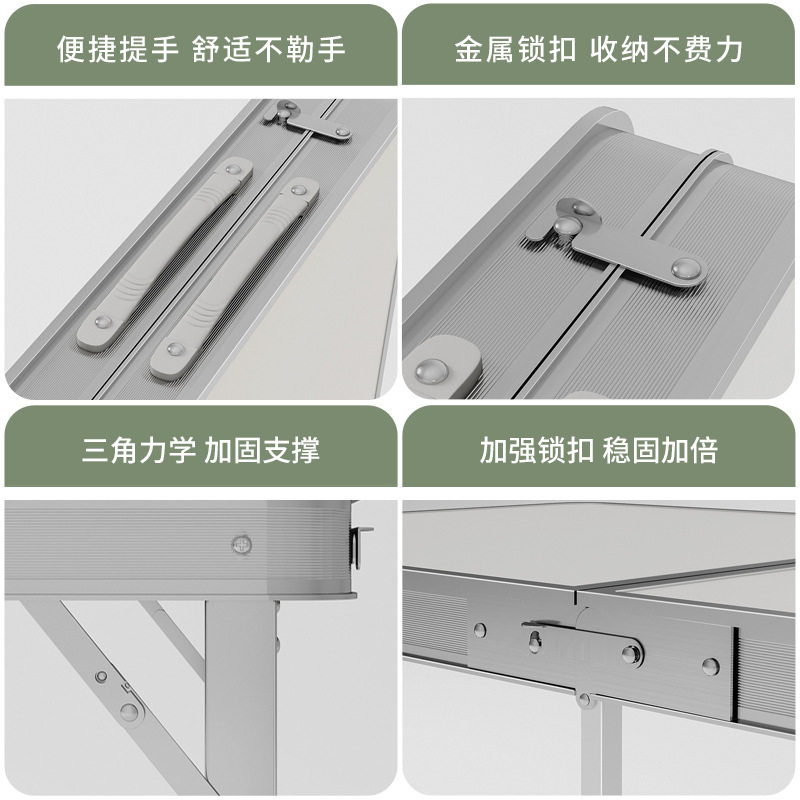 便捷提手 舒适不勒手

金属锁扣 收纳不费力

三角力学 加固支撑

加强锁扣 稳固加倍